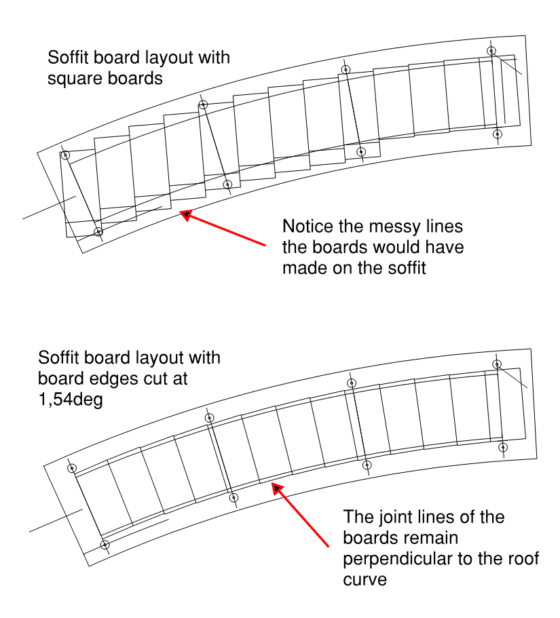 Soffit board layout with square boards

Notice the messy lines the boards would have made on the soffit

Soffit board layout with board edges cut at 1,54deg

The joint lines of the boards remain perpendicular to the roof curve